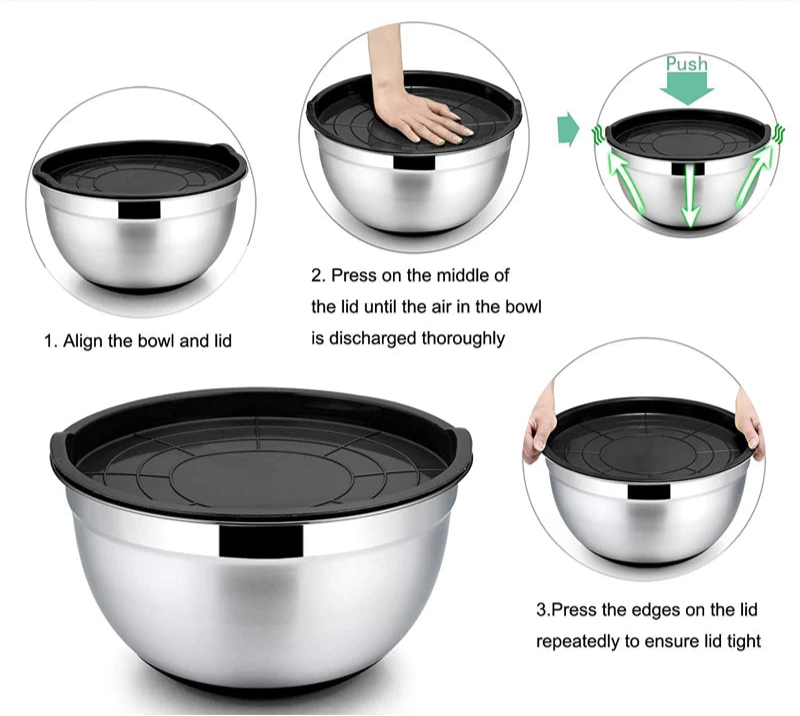 Push

1. Align the bowl and lid

2. Press on the middle of the lid until the air in the bowl is discharged thoroughly

3.Press the edges on the lid repeatedly to ensure lid tight