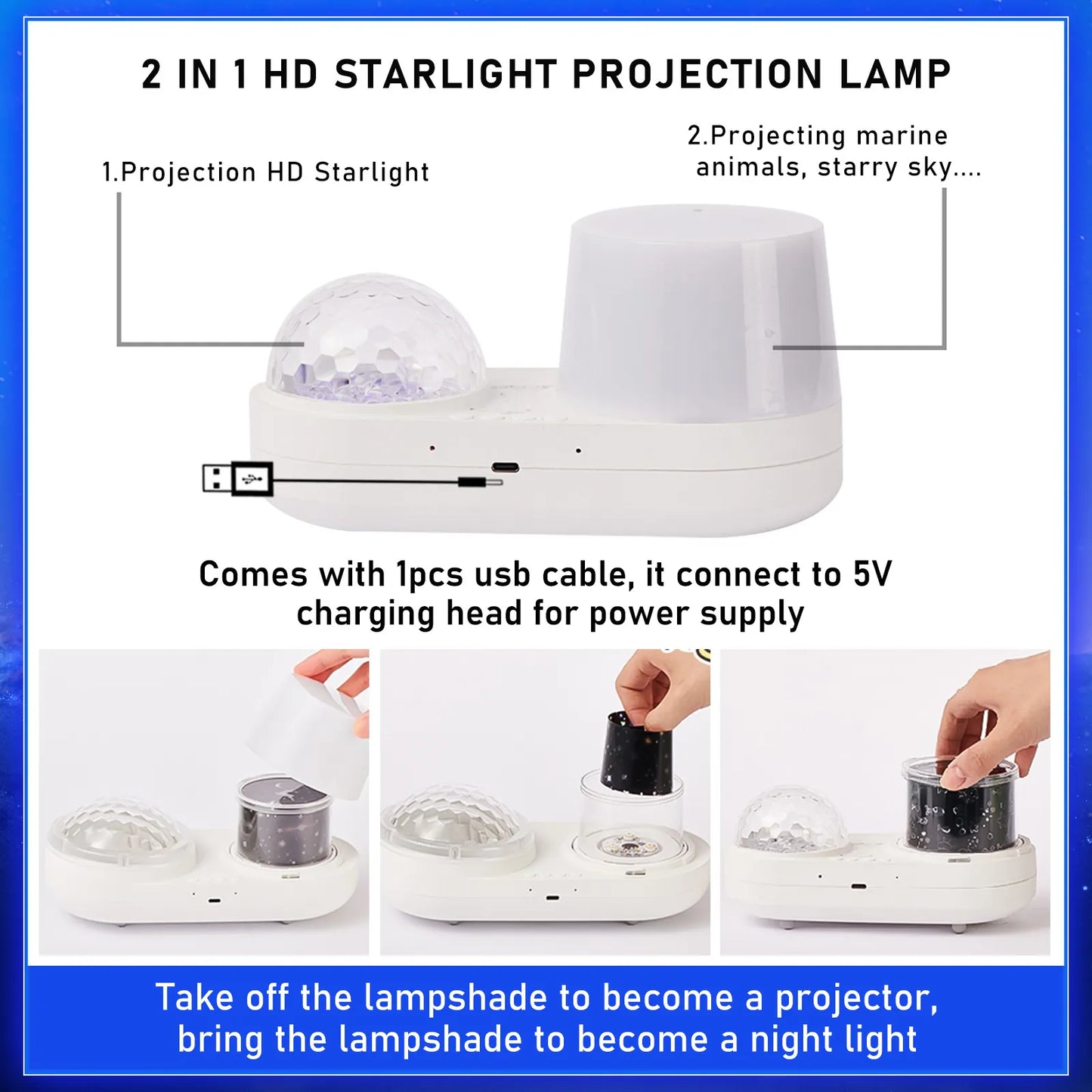 2 IN 1 HD STARLIGHT PROJECTION LAMP

1.Projection HD Starlight

2.Projecting marine animals, starry sky....

Comes with 1pcs usb cable, it connect to 5V charging head for power supply

Take off the lampshade to become a projector, bring the lampshade to become a night light